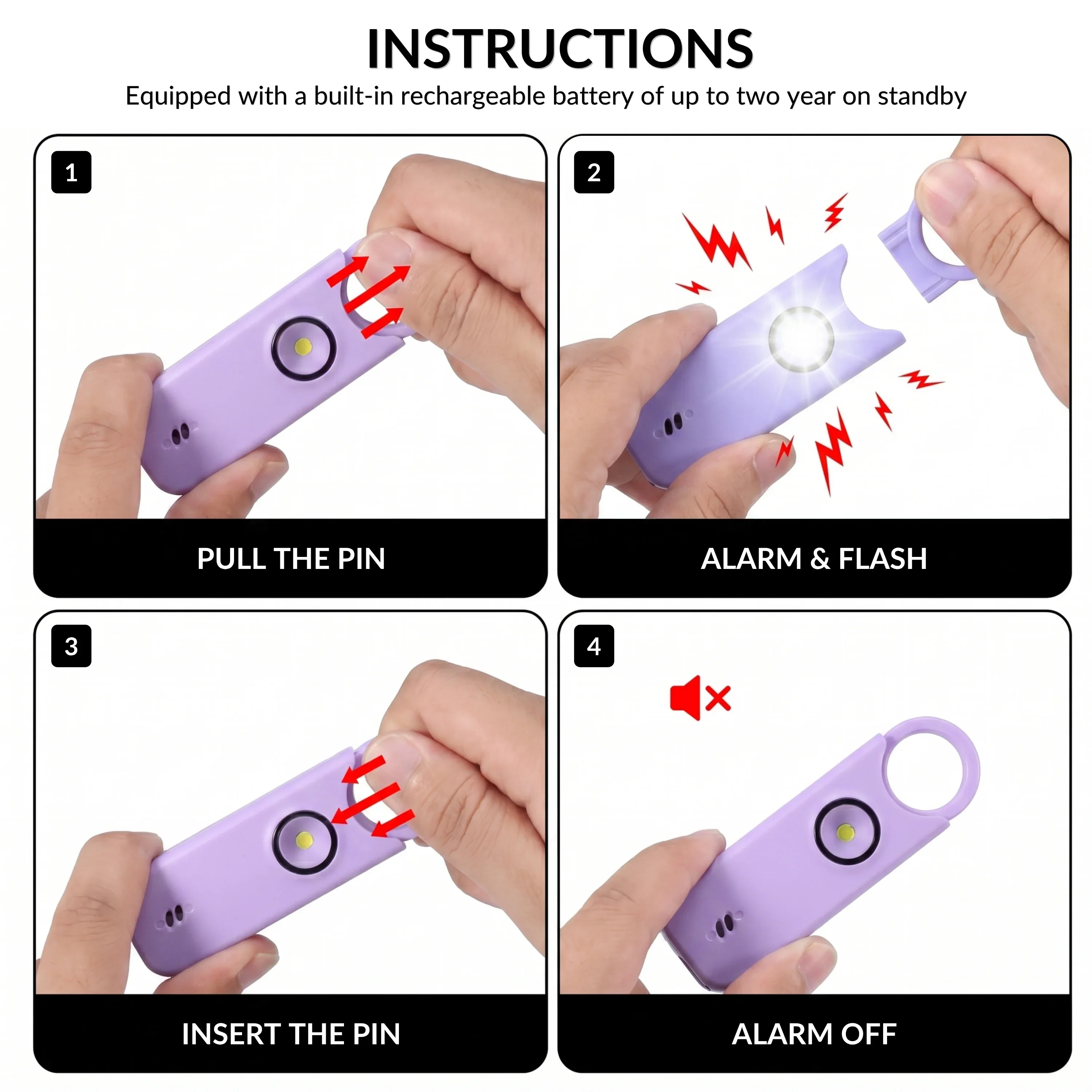 INSTRUCTIONS

Equipped with a built-in rechargeable battery of up to two year on standby

1

PULL THE PIN

2

ALARM & FLASH

3

INSERT THE PIN

4

ALARM OFF